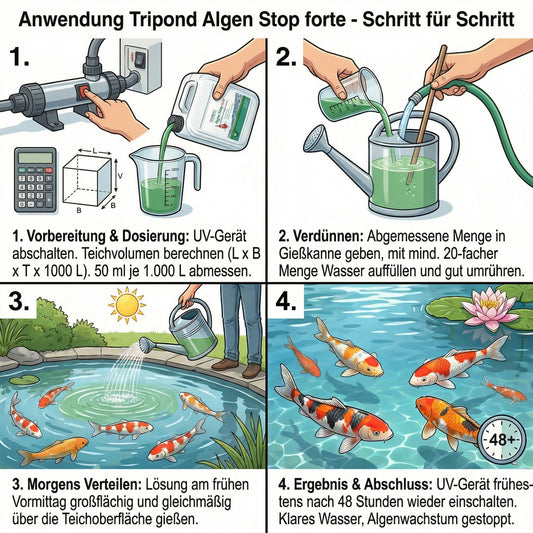 Anwendung Tripond Algen Stop forte - Schritt für Schritt

1.

L

V

B

B

1. Vorbereitung & Dosierung: UV-Gerät abschalten. Teichvolumen berechnen (L x B x T x 1000 L). 50 ml je 1.000 L abmessen.

2.

2. Verdünnen: Abgemessene Menge in Gießkanne geben, mit mind. 20-facher Menge Wasser auffüllen und gut umrühren.

3.

3. Morgens Verteilen: Lösung am frühen Vormittag großflächig und gleichmäßig über die Teichoberfläche gießen.

4.

48+

4. Ergebnis & Abschluss: UV-Gerät frühestens nach 48 Stunden wieder einschalten. Klares Wasser, Algenwachstum gestoppt.